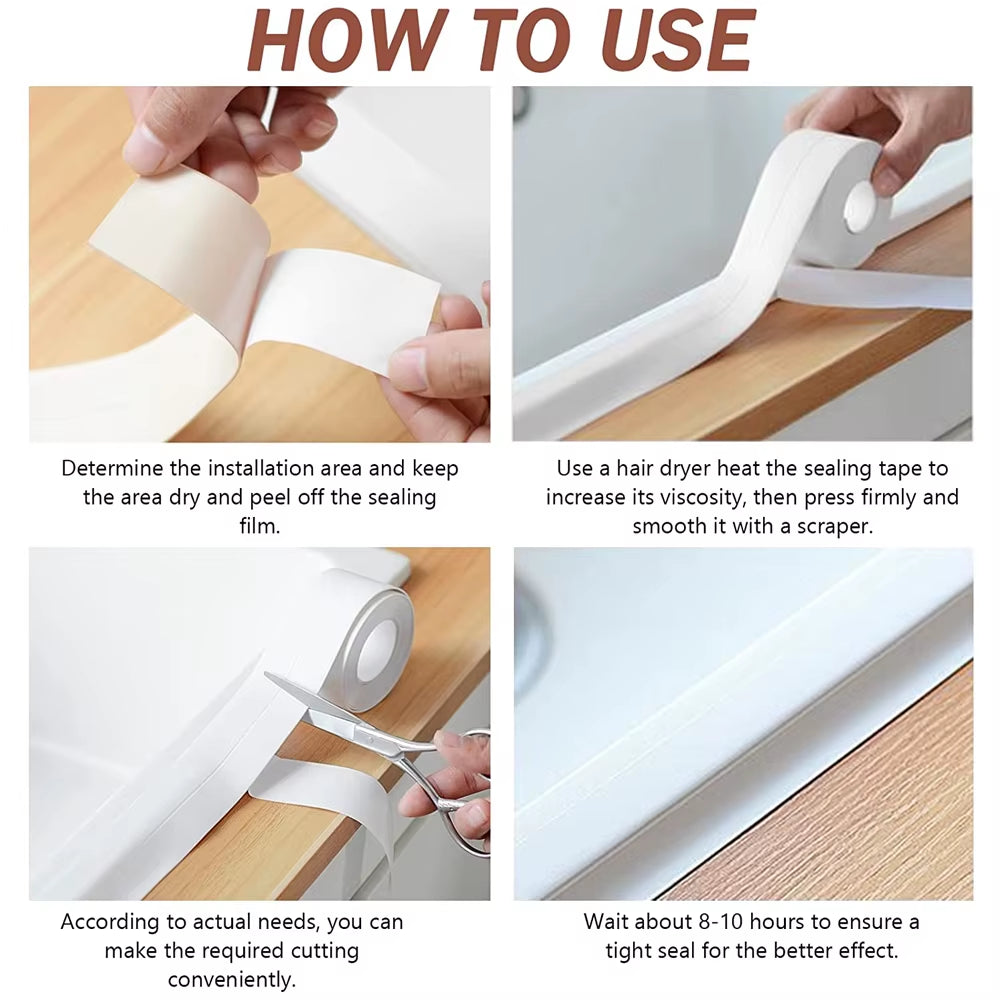 HOW TO USE

Determine the installation area and keep the area dry and peel off the sealing film.

Use a hair dryer heat the sealing tape to increase its viscosity, then press firmly and smooth it with a scraper.

According to actual needs, you can make the required cutting conveniently.

Wait about 8-10 hours to ensure a tight seal for the better effect.